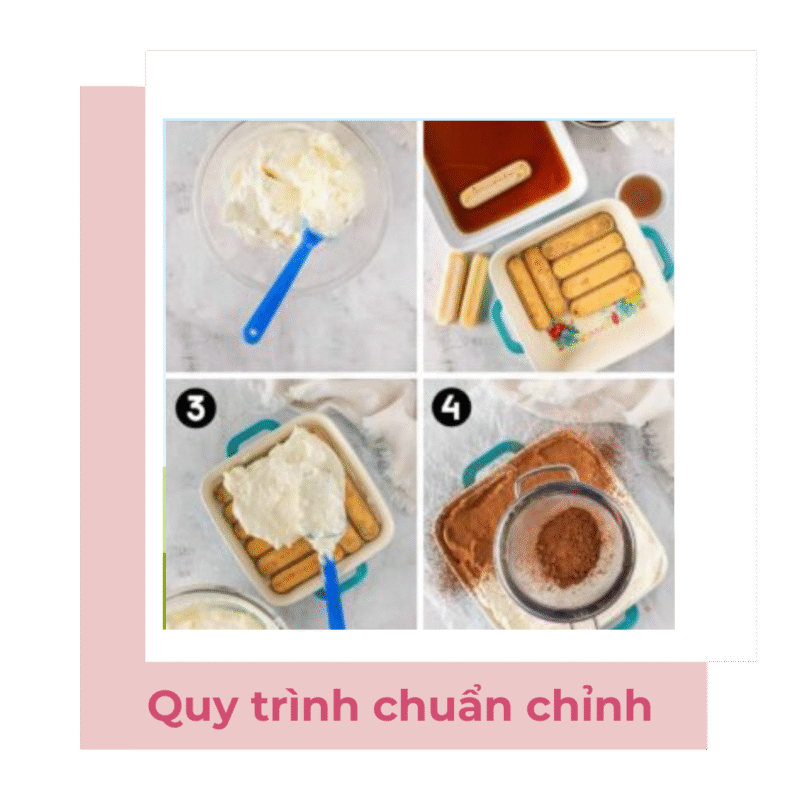 3

4

Quy trình chuẩn chỉnh